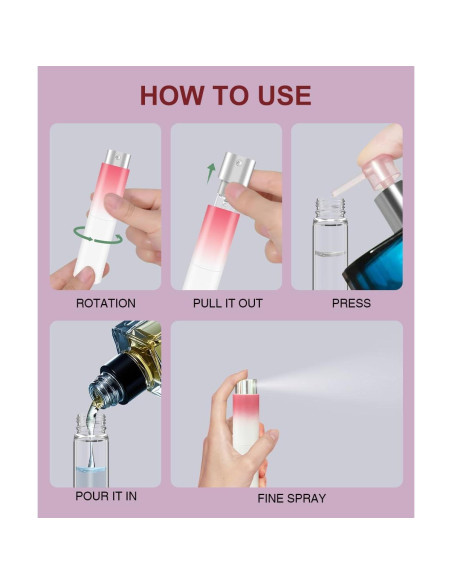 HOW TO USE

ROTATION

PULL IT OUT

PRESS

POUR IT IN

FINE SPRAY