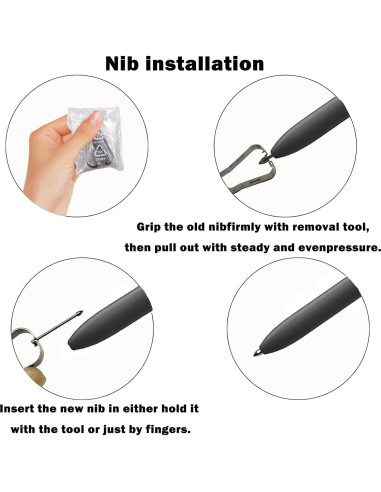 Nib installation

Grip the old nibfirmly with removal tool, then pull out with steady and evenpressure.

Insert the new nib in either hold it with the tool or just by fingers.