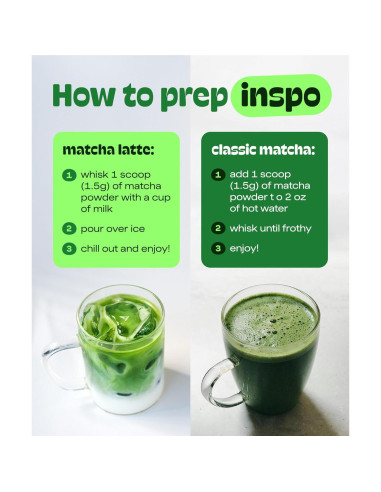 How to prep inspo

matcha latte:

1 whisk 1 scoop (1.5g) of matcha powder with a cup of milk

2 pour over ice

3 chill out and enjoy!

classic matcha:

1 add 1 scoop (1.5g) of matcha powder t o 2 oz of hot water

2 whisk until frothy

3 enjoy!