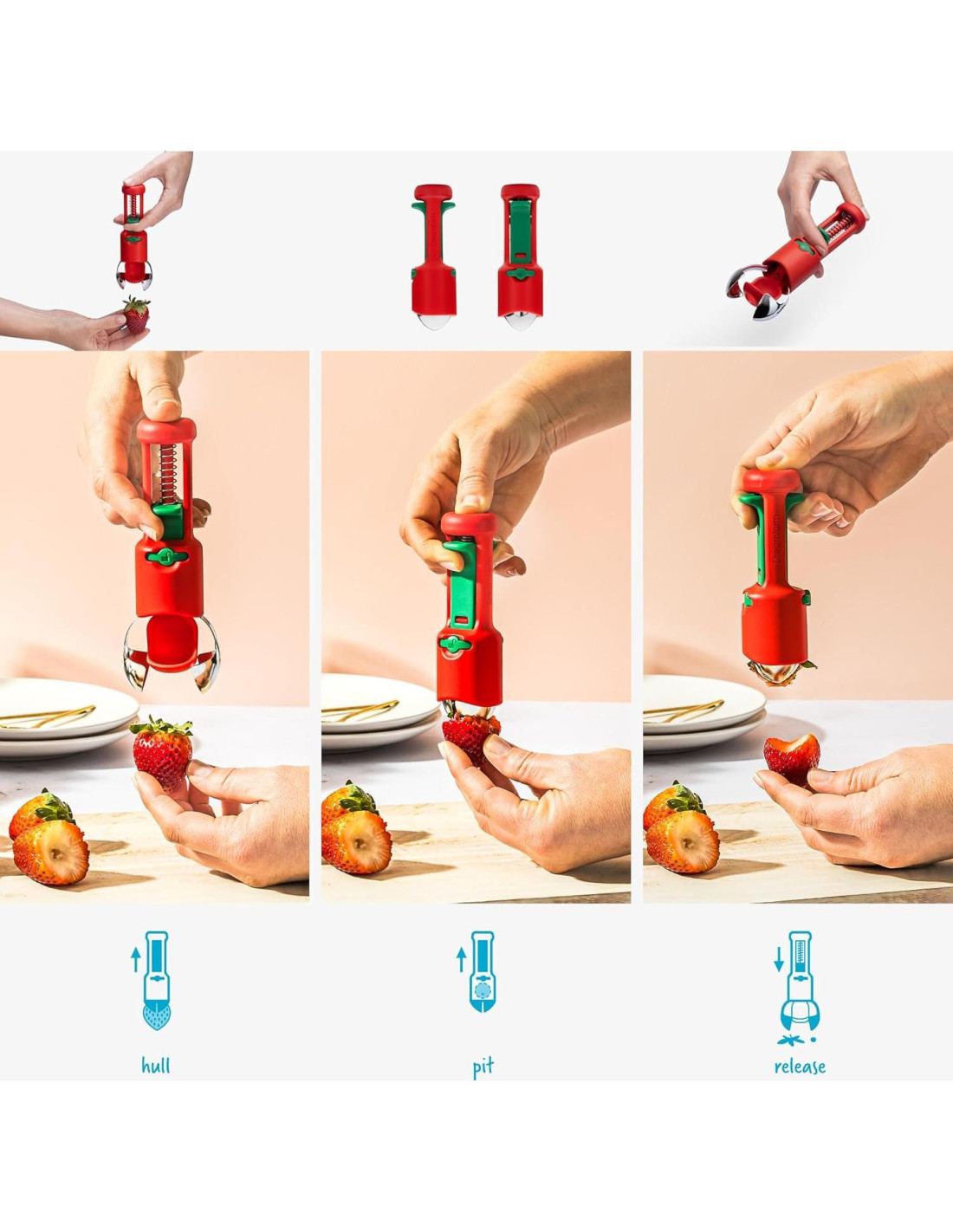 hull

pit

release