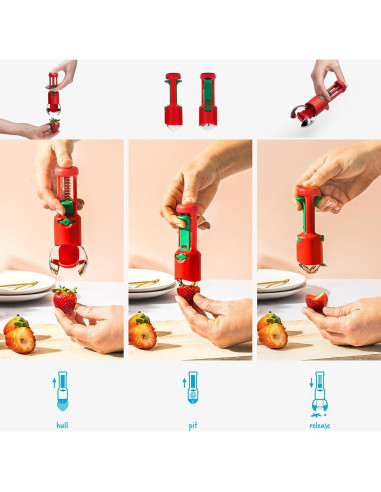 hull

pit

release