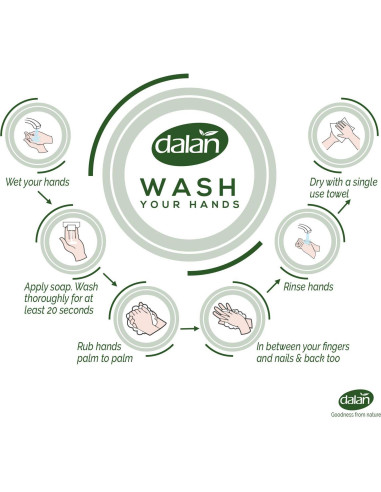 dalan

WASH
YOUR HANDS

Wet your hands

Apply soap. Wash thoroughly for at least 20 seconds

Rub hands palm to palm

In between your fingers and nails & back too

Rinse hands

Dry with a single use towel

dalan
Goodness from nature