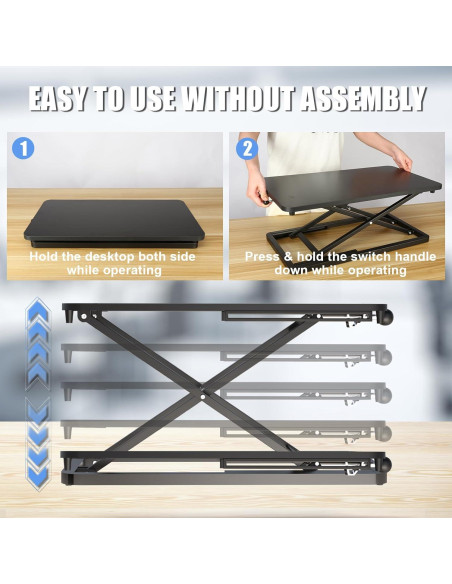 EASY TO USE WITHOUT ASSEMBLY

1

Hold the desktop both side while operating

2

Press & hold the switch handle down while operating