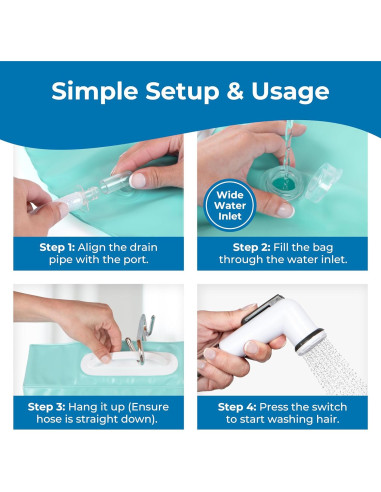 Simple Setup & Usage

Step 1: Align the drain pipe with the port.

Wide Water Inlet

Step 2: Fill the bag through the water inlet.

Step 3: Hang it up (Ensure hose is straight down).

Step 4: Press the switch to start washing hair.