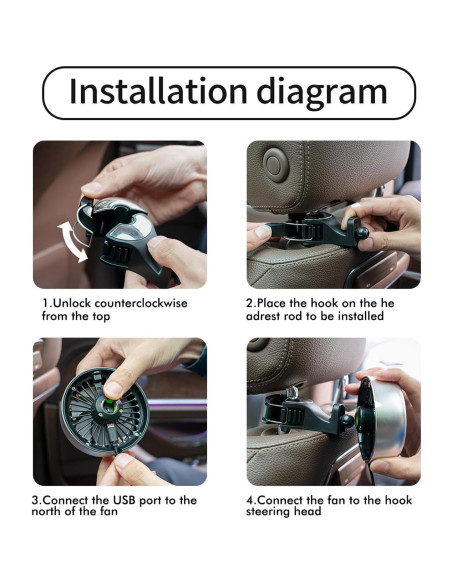 Installation diagram

1.Unlock counterclockwise from the top

2.Place the hook on the he adrest rod to be installed

3.Connect the USB port to the north of the fan

4.Connect the fan to the hook steering head