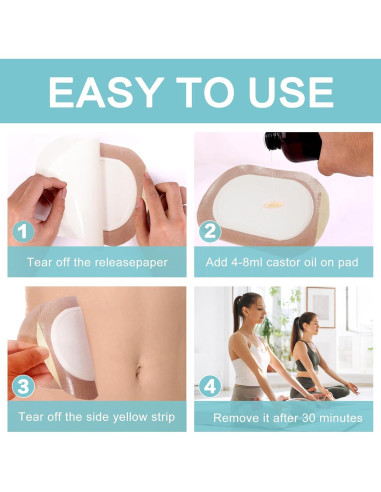 EASY TO USE

1
Tear off the releasepaper

2
Add 4-8ml castor oil on pad

3
Tear off the side yellow strip

4
Remove it after 30 minutes