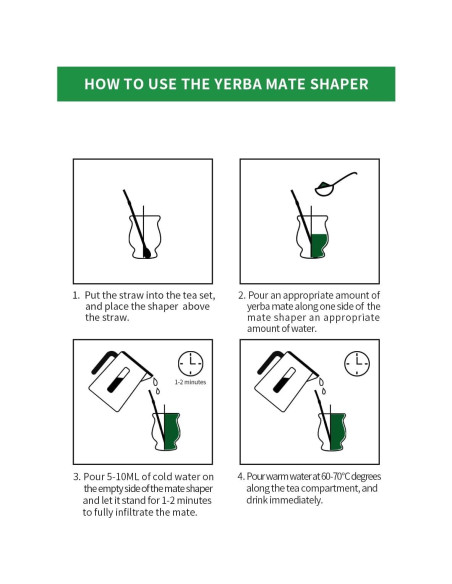 HOW TO USE THE YERBA MATE SHAPER

1. Put the straw into the tea set, and place the shaper above the straw.

2. Pour an appropriate amount of yerba mate along one side of the mate shaper an appropriate amount of water.

1-2 minutes

3. Pour 5-10ML of cold water on the empty side of the mate shaper and let it stand for 1-2 minutes to fully infiltrate the mate.

4. Pour warm water at 60-70°C degrees along the tea compartment, and drink immediately.