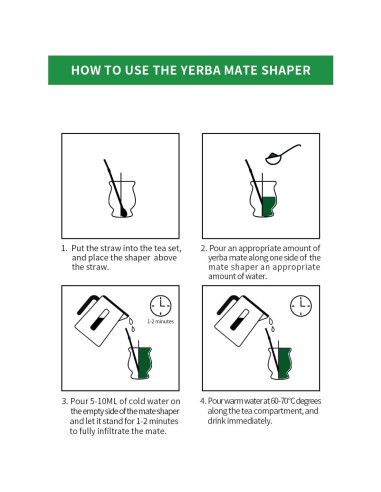 HOW TO USE THE YERBA MATE SHAPER

1. Put the straw into the tea set, and place the shaper above the straw.

2. Pour an appropriate amount of yerba mate along one side of the mate shaper an appropriate amount of water.

1-2 minutes

3. Pour 5-10ML of cold water on the empty side of the mate shaper and let it stand for 1-2 minutes to fully infiltrate the mate.

4. Pour warm water at 60-70°C degrees along the tea compartment, and drink immediately.