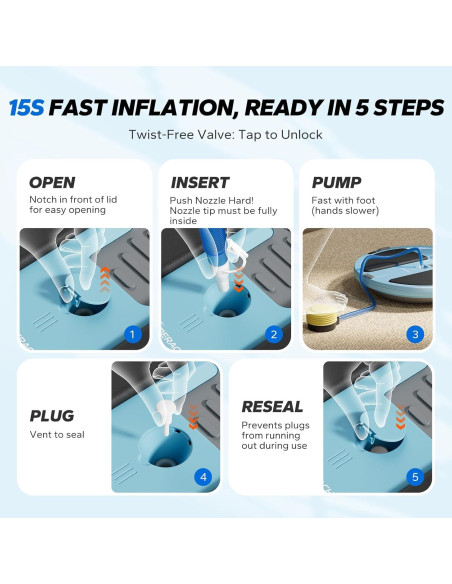 15S FAST INFLATION, READY IN 5 STEPS

Twist-Free Valve: Tap to Unlock

OPEN
Notch in front of lid for easy opening

1

INSERT
Push Nozzle Hard! Nozzle tip must be fully inside

2

PUMP
Fast with foot (hands slower)

3

PLUG
Vent to seal

4

RESEAL
Prevents plugs from running out during use

5