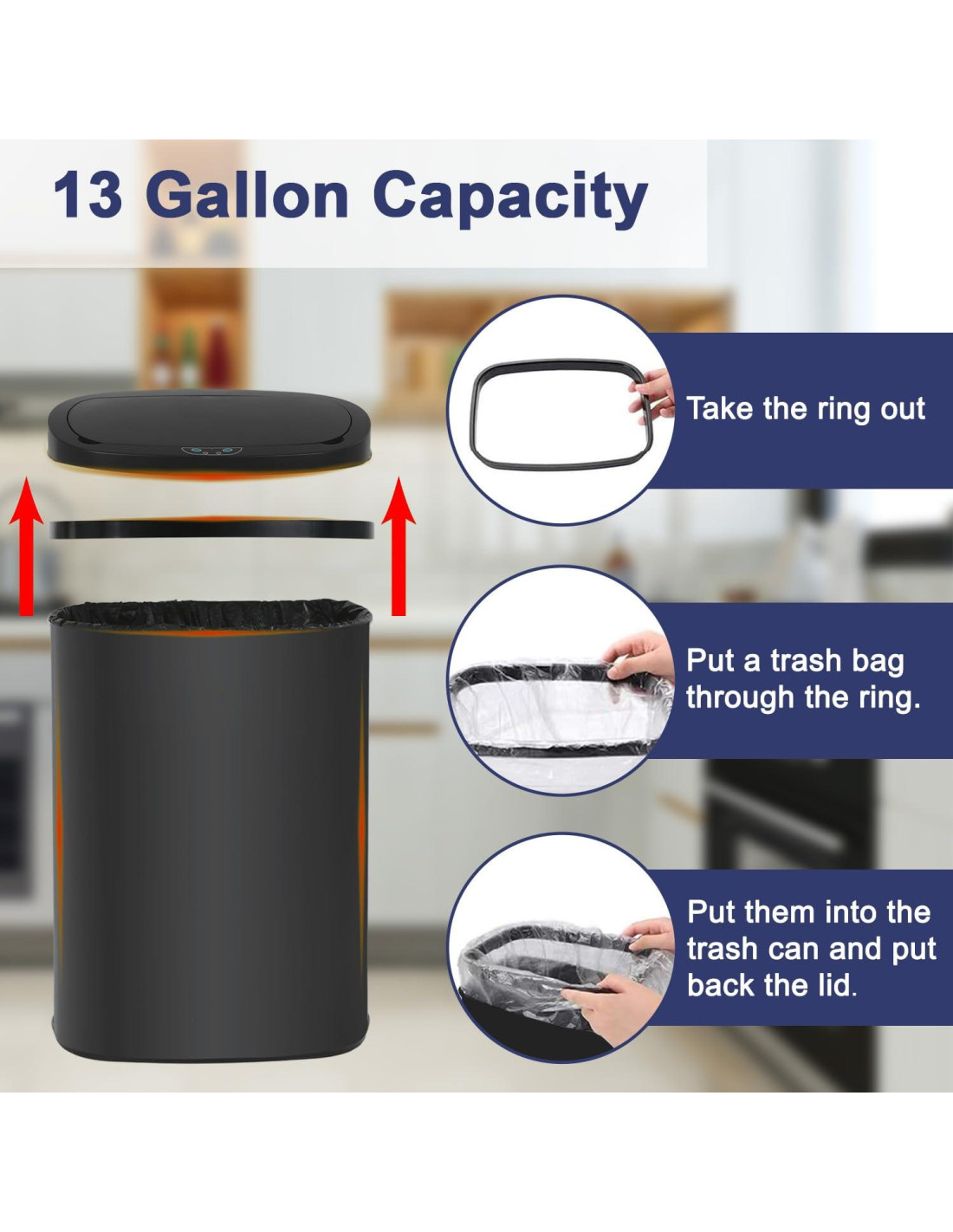 13 Gallon Capacity

Take the ring out

Put a trash bag through the ring.

Put them into the trash can and put back the lid.