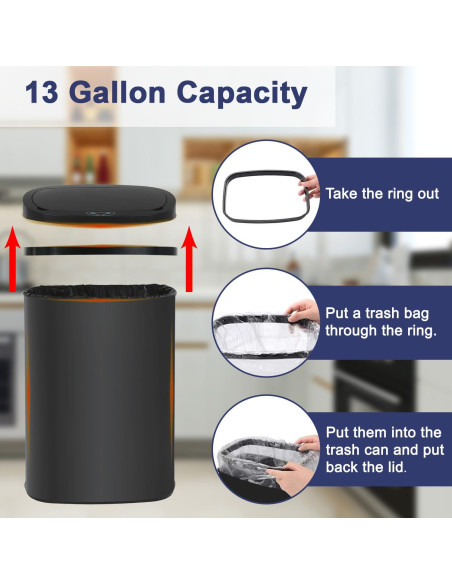 13 Gallon Capacity

Take the ring out

Put a trash bag through the ring.

Put them into the trash can and put back the lid.