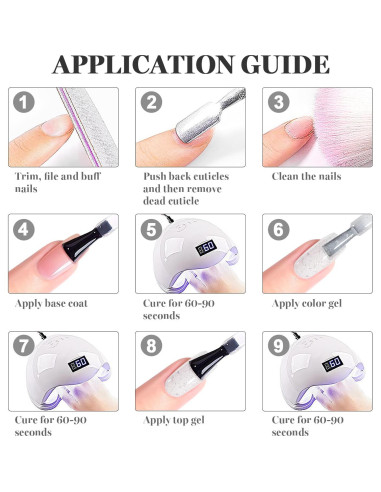 APPLICATION GUIDE

1
Trim, file and buff nails

2
Push back cuticles and then remove dead cuticle

3
Clean the nails

4
Apply base coat

5
60
Cure for 60-90 seconds

6
Apply color gel

7
60
Cure for 60-90 seconds

8
Apply top gel

9
60
Cure for 60-90 seconds