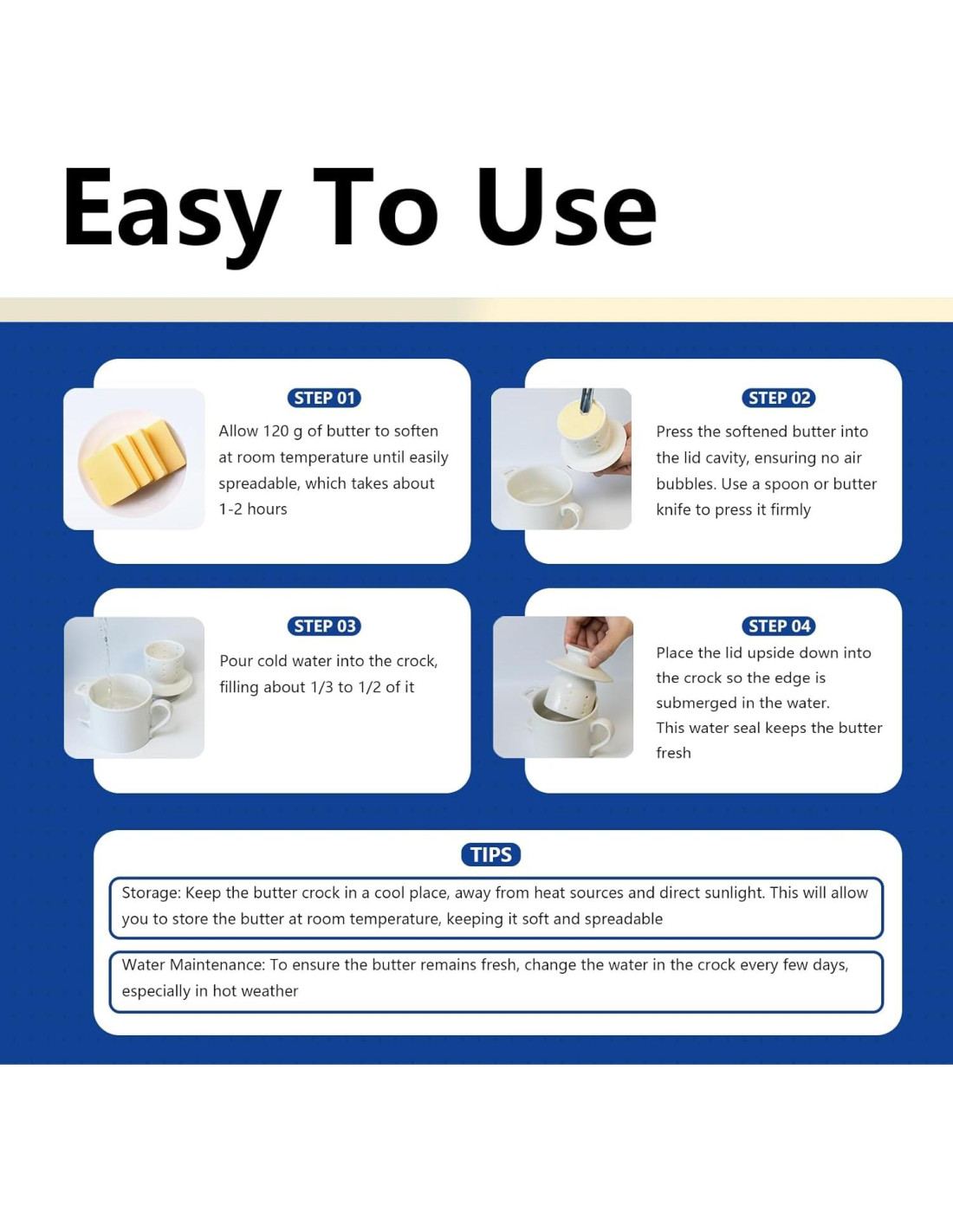 Easy To Use

STEP 01

Allow 120 g of butter to soften at room temperature until easily spreadable, which takes about 1-2 hours

STEP 02

Press the softened butter into the lid cavity, ensuring no air bubbles. Use a spoon or butter knife to press it firmly

STEP 03

Pour cold water into the crock, filling about 1/3 to 1/2 of it

STEP 04

Place the lid upside down into the crock so the edge is submerged in the water.
This water seal keeps the butter fresh

TIPS

Storage: Keep the butter crock in a cool place, away from heat sources and direct sunlight. This will allow you to store the butter at room temperature, keeping it soft and spreadable

Water Maintenance: To ensure the butter remains fresh, change the water in the crock every few days, especially in hot weather