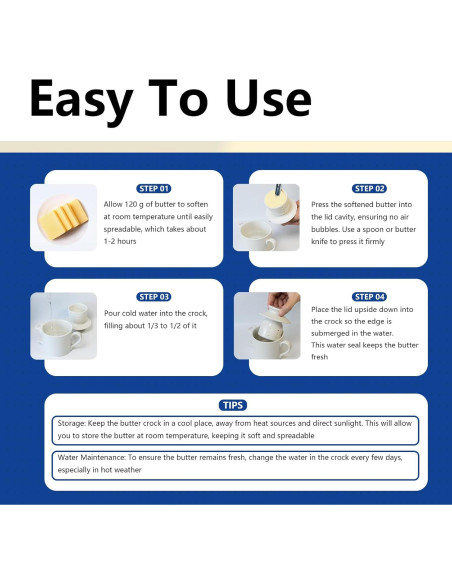 Easy To Use

STEP 01
Allow 120 g of butter to soften at room temperature until easily spreadable, which takes about 1-2 hours

STEP 02
Press the softened butter into the lid cavity, ensuring no air bubbles. Use a spoon or butter knife to press it firmly

STEP 03
Pour cold water into the crock, filling about 1/3 to 1/2 of it

STEP 04
Place the lid upside down into the crock so the edge is submerged in the water.
This water seal keeps the butter fresh

TIPS
Storage: Keep the butter crock in a cool place, away from heat sources and direct sunlight. This will allow you to store the butter at room temperature, keeping it soft and spreadable

Water Maintenance: To ensure the butter remains fresh, change the water in the crock every few days, especially in hot weather