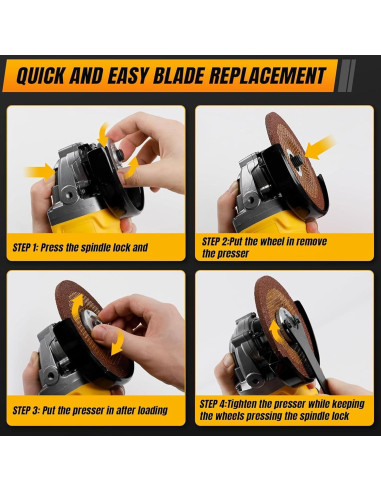 QUICK AND EASY BLADE REPLACEMENT

STEP 1: Press the spindle lock and

STEP 2:Put the wheel in remove the presser

STEP 3: Put the presser in after loading

STEP 4:Tighten the presser while keeping the wheels pressing the spindle lock