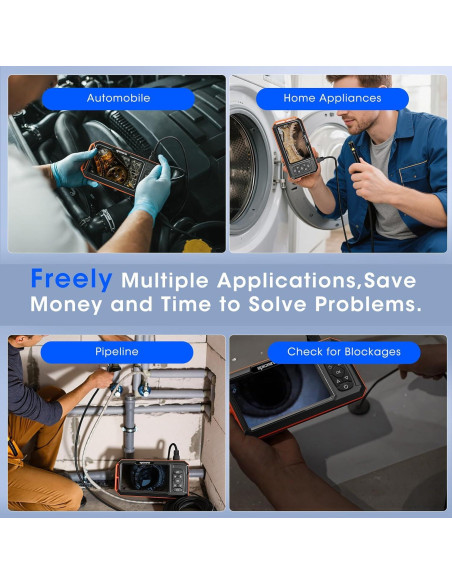 Automobile

Home Appliances

Freely Multiple Applications,Save Money and Time to Solve Problems.

Pipeline

Check for Blockages