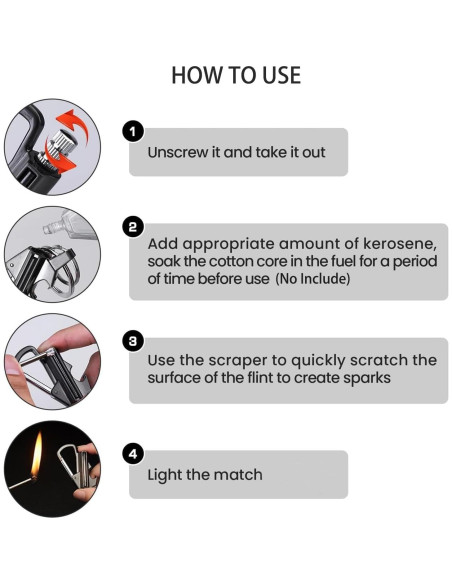 HOW TO USE

1
Unscrew it and take it out

2
Add appropriate amount of kerosene, soak the cotton core in the fuel for a period of time before use (No Include)

3
Use the scraper to quickly scratch the surface of the flint to create sparks

4
Light the match