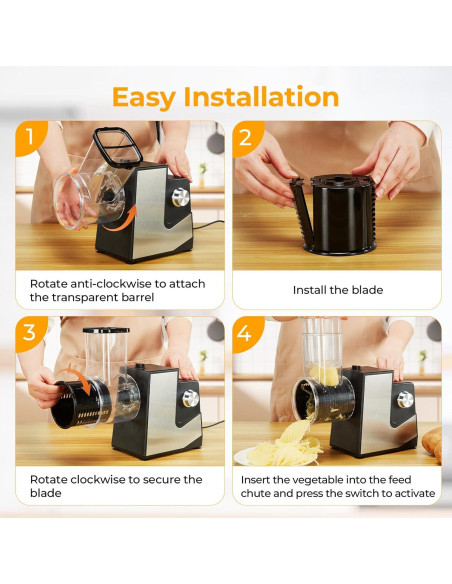 Easy Installation

1

Rotate anti-clockwise to attach the transparent barrel

2

Install the blade

3

Rotate clockwise to secure the blade

4

Insert the vegetable into the feed chute and press the switch to activate