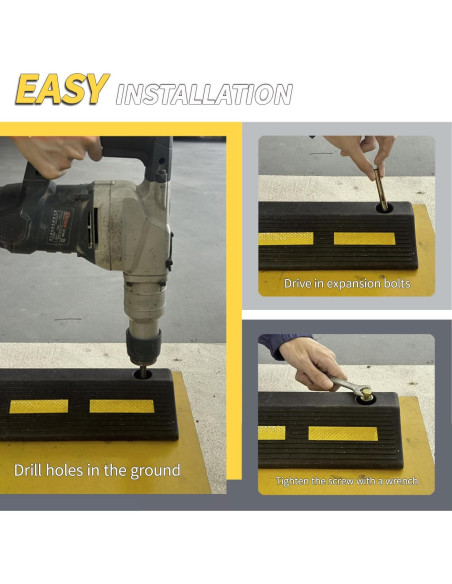 EASY INSTALLATION

Drill holes in the ground

Drive in expansion bolts

Tighten the screw with a wrench