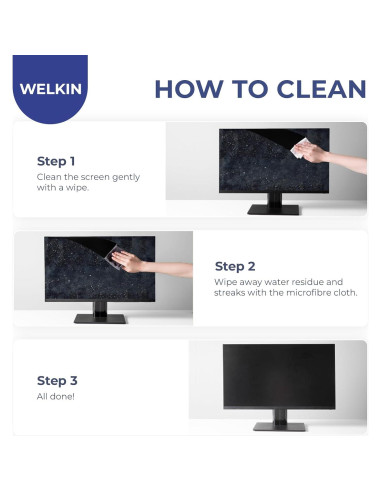 WELKIN

HOW TO CLEAN

Step 1
Clean the screen gently with a wipe.

Step 2
Wipe away water residue and streaks with the microfibre cloth.

Step 3
All done!