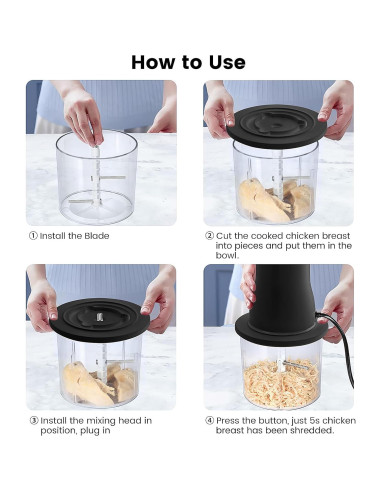 How to Use

① Install the Blade

② Cut the cooked chicken breast into pieces and put them in the bowl.

③ Install the mixing head in position, plug in

④ Press the button, just 5s chicken breast has been shredded.