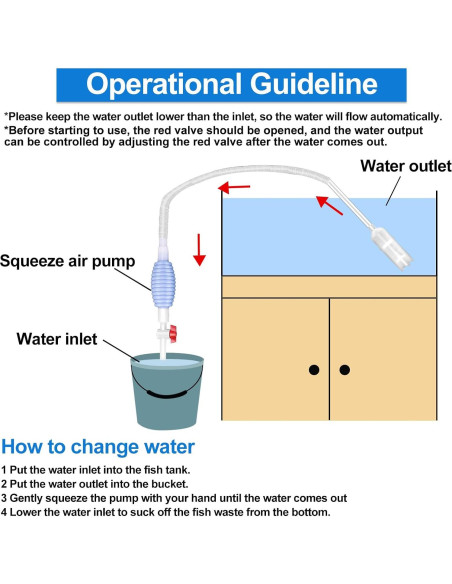 Operational Guideline

*Please keep the water outlet lower than the inlet, so the water will flow automatically.
*Before starting to use, the red valve should be opened, and the water output can be controlled by adjusting the red valve after the water comes out.

Water outlet

Squeeze air pump

Water inlet

How to change water

1 Put the water inlet into the fish tank.
2 Put the water outlet into the bucket.
3 Gently squeeze the pump with your hand until the water comes out
4 Lower the water inlet to suck off the fish waste from the bottom.