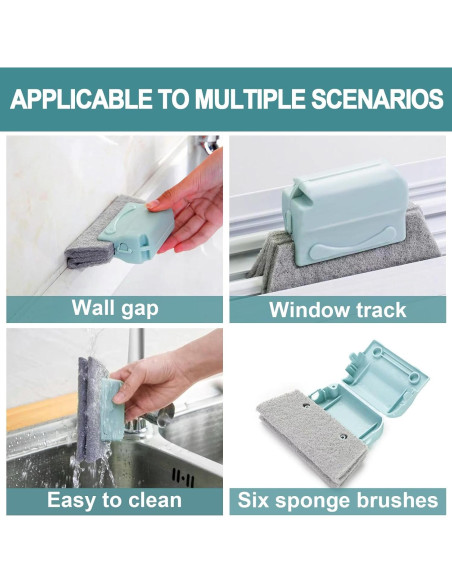 APPLICABLE TO MULTIPLE SCENARIOS

Wall gap

Window track

Easy to clean

Six sponge brushes