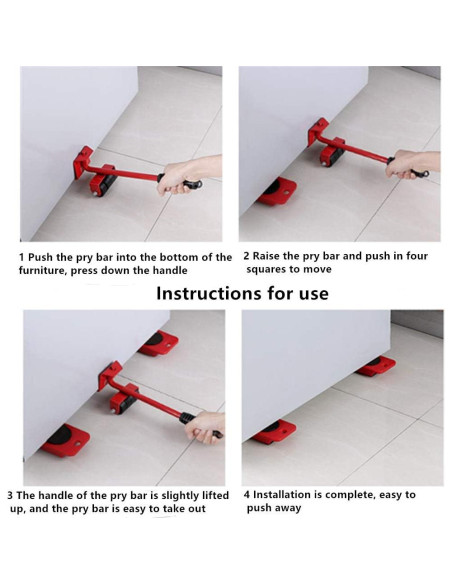 1 Push the pry bar into the bottom of the furniture, press down the handle

2 Raise the pry bar and push in four squares to move

Instructions for use

3 The handle of the pry bar is slightly lifted up, and the pry bar is easy to take out

4 Installation is complete, easy to push away