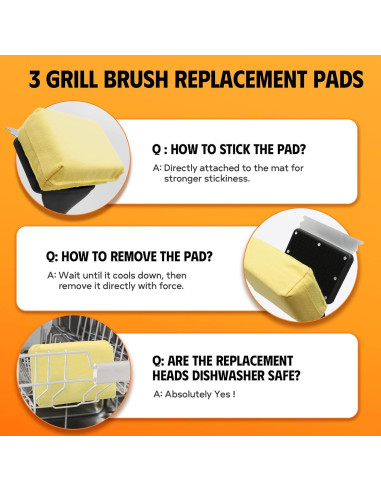 3 GRILL BRUSH REPLACEMENT PADS

Q : HOW TO STICK THE PAD?

A: Directly attached to the mat for stronger stickiness.

Q: HOW TO REMOVE THE PAD?

A: Wait until it cools down, then remove it directly with force.

Q: ARE THE REPLACEMENT HEADS DISHWASHER SAFE?

A: Absolutely Yes !