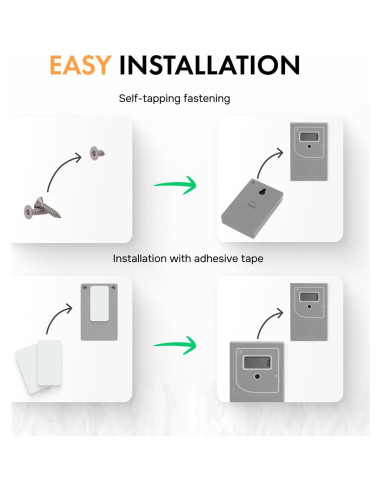 EASY INSTALLATION

Self-tapping fastening

Installation with adhesive tape