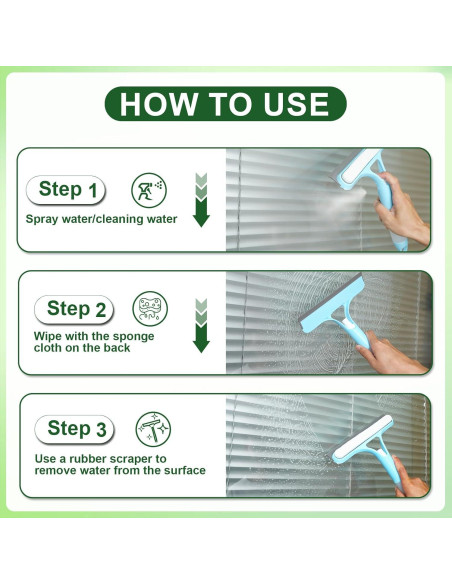 HOW TO USE

Step 1

Spray water/cleaning water

Step 2

Wipe with the sponge cloth on the back

Step 3

Use a rubber scraper to remove water from the surface