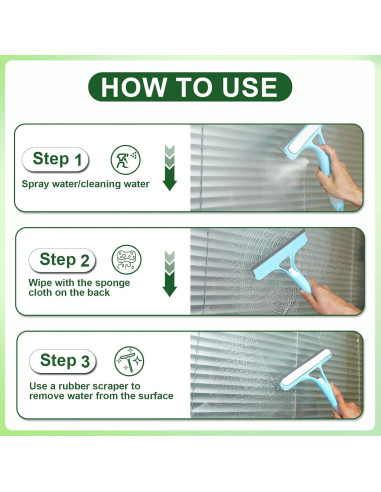 HOW TO USE

Step 1

Spray water/cleaning water

Step 2

Wipe with the sponge cloth on the back

Step 3

Use a rubber scraper to remove water from the surface