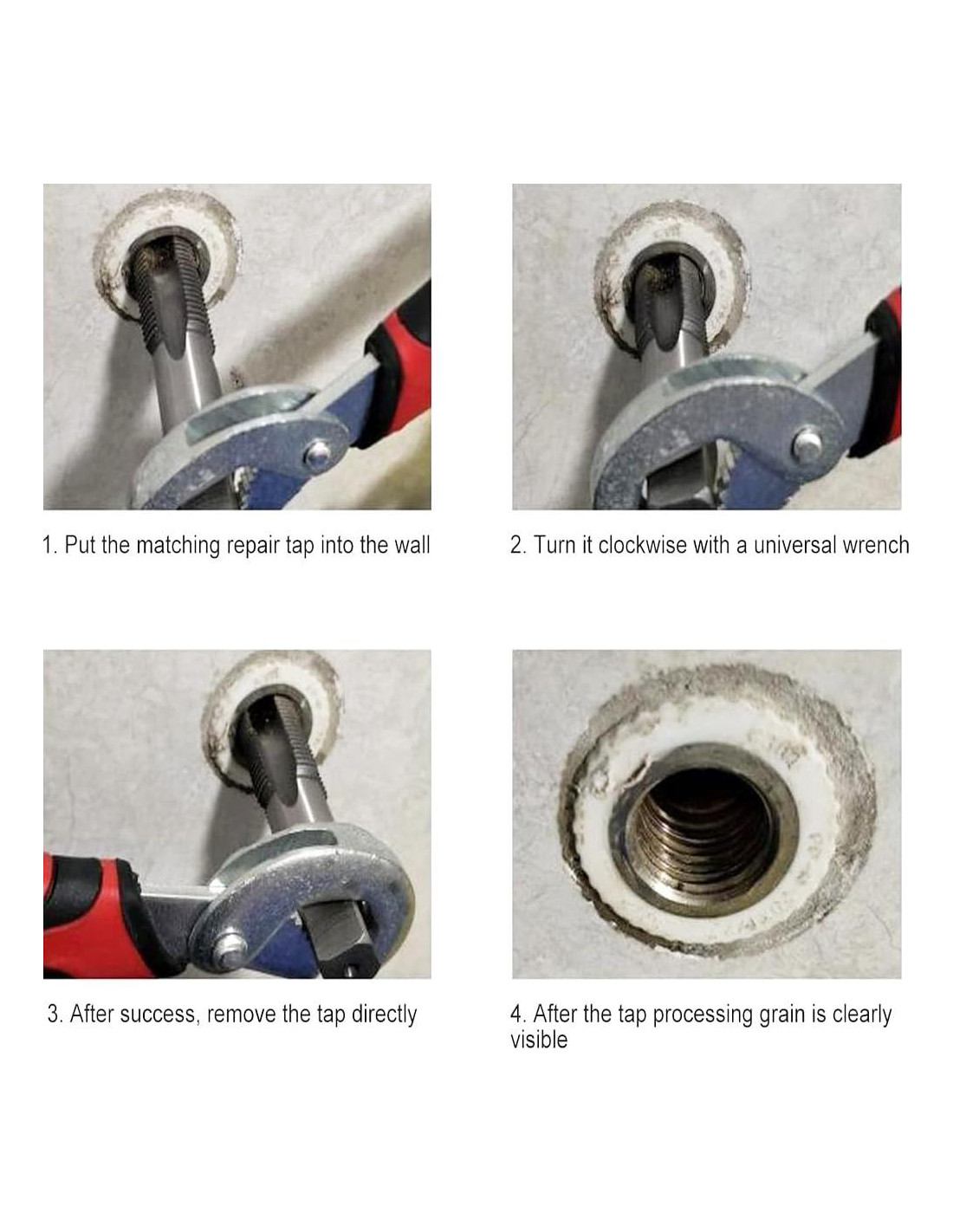 1. Put the matching repair tap into the wall

2. Turn it clockwise with a universal wrench

3. After success, remove the tap directly

4. After the tap processing grain is clearly visible