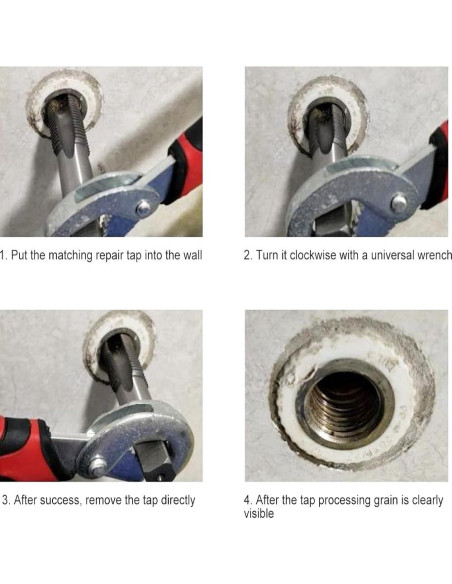 1. Put the matching repair tap into the wall

2. Turn it clockwise with a universal wrench

3. After success, remove the tap directly

4. After the tap processing grain is clearly visible