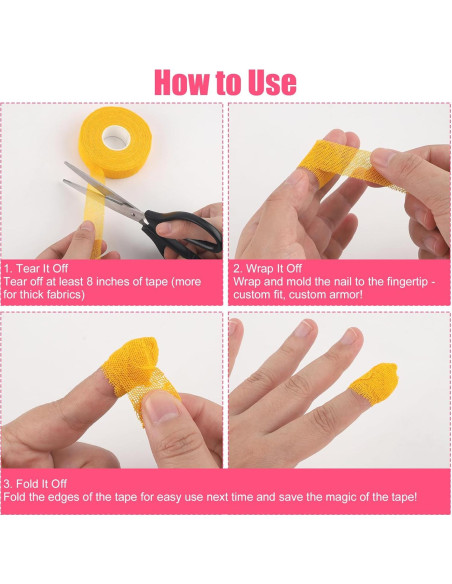 How to Use

1. Tear It Off
Tear off at least 8 inches of tape (more for thick fabrics)

2. Wrap It Off
Wrap and mold the nail to the fingertip - custom fit, custom armor!

3. Fold It Off
Fold the edges of the tape for easy use next time and save the magic of the tape!