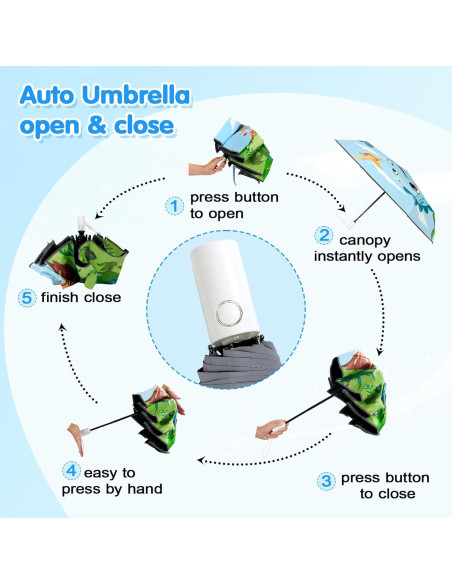 Auto Umbrella open & close

1 press button to open

2 canopy instantly opens

3 press button to close

4 easy to press by hand

5 finish close