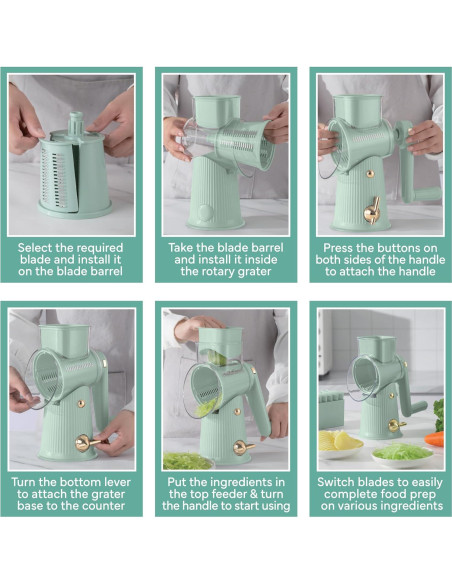 Select the required blade and install it on the blade barrel

Take the blade barrel and install it inside the rotary grater

Press the buttons on both sides of the handle to attach the handle

Turn the bottom lever to attach the grater base to the counter

Put the ingredients in the top feeder & turn the handle to start using

Switch blades to easily complete food prep on various ingredients