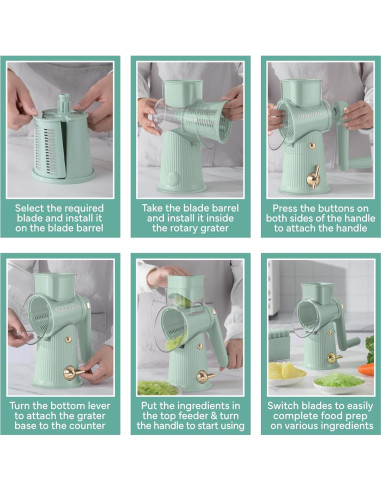 Select the required blade and install it on the blade barrel

Take the blade barrel and install it inside the rotary grater

Press the buttons on both sides of the handle to attach the handle

Turn the bottom lever to attach the grater base to the counter

Put the ingredients in the top feeder & turn the handle to start using

Switch blades to easily complete food prep on various ingredients