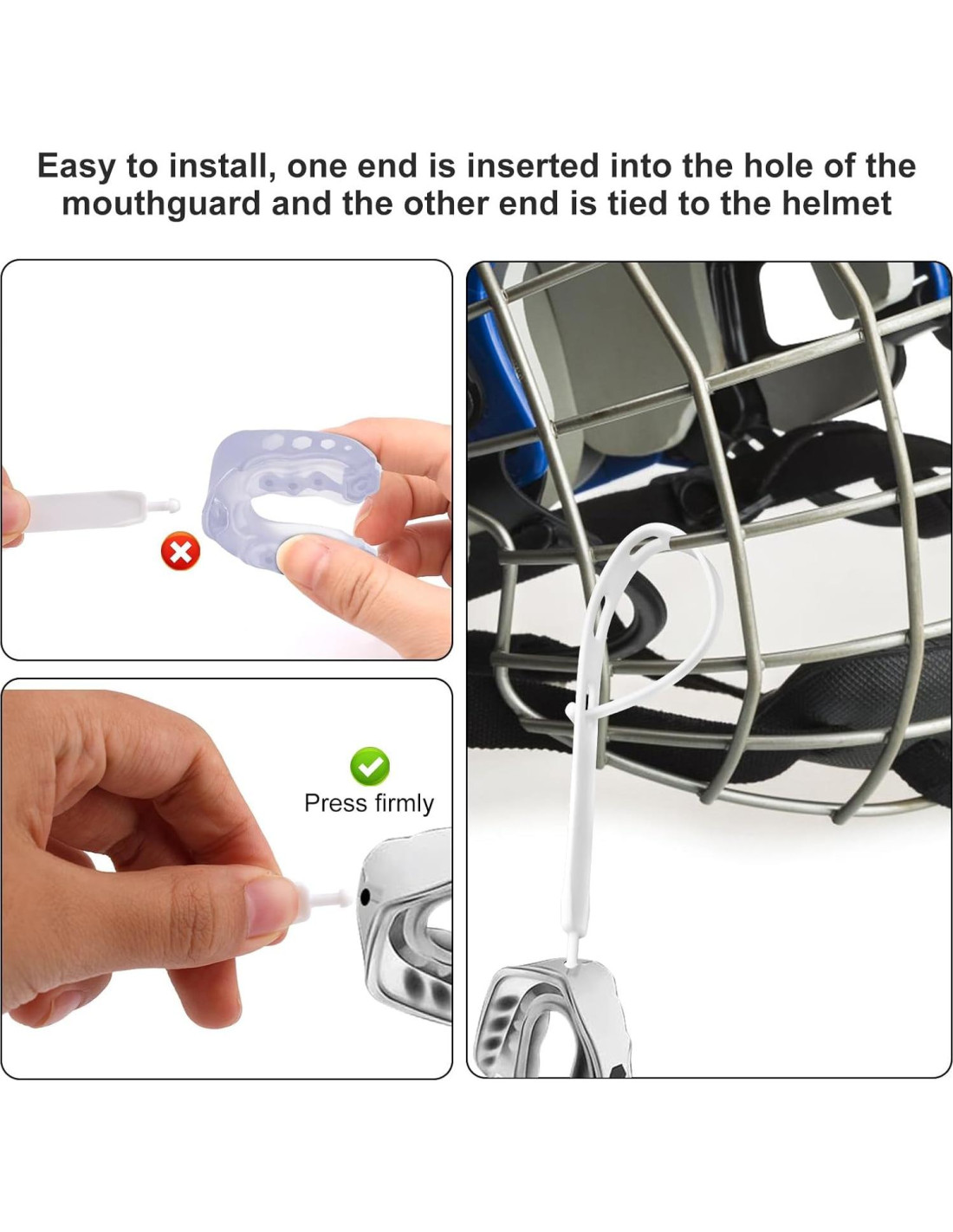 Easy to install, one end is inserted into the hole of the mouthguard and the other end is tied to the helmet

Press firmly