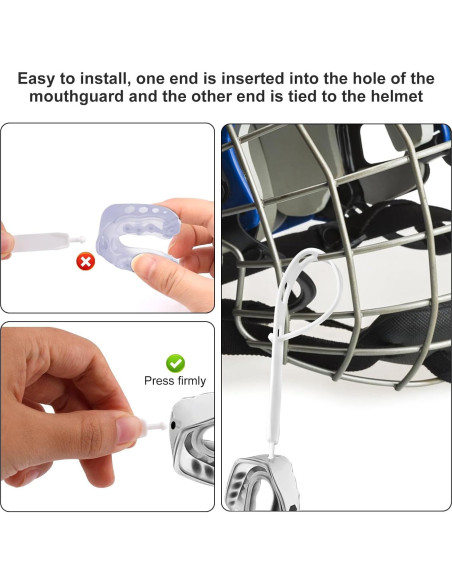 Easy to install, one end is inserted into the hole of the mouthguard and the other end is tied to the helmet

Press firmly