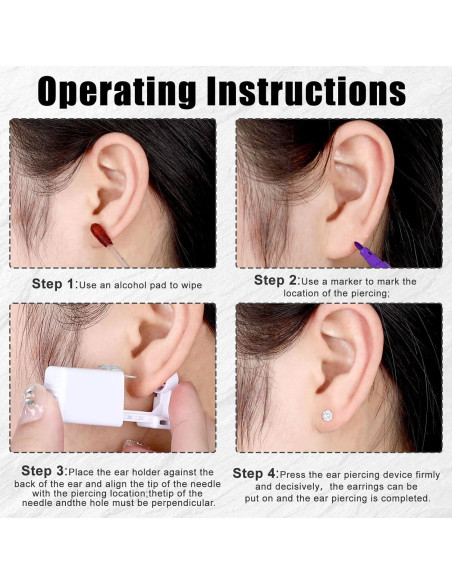 Operating Instructions

Step 1:Use an alcohol pad to wipe

Step 2:Use a marker to mark the location of the piercing;

Step 3:Place the ear holder against the back of the ear and align the tip of the needle with the piercing location;thetip of the needle andthe hole must be perpendicular.

Step 4:Press the ear piercing device firmly and decisively, the earrings can be put on and the ear piercing is completed.