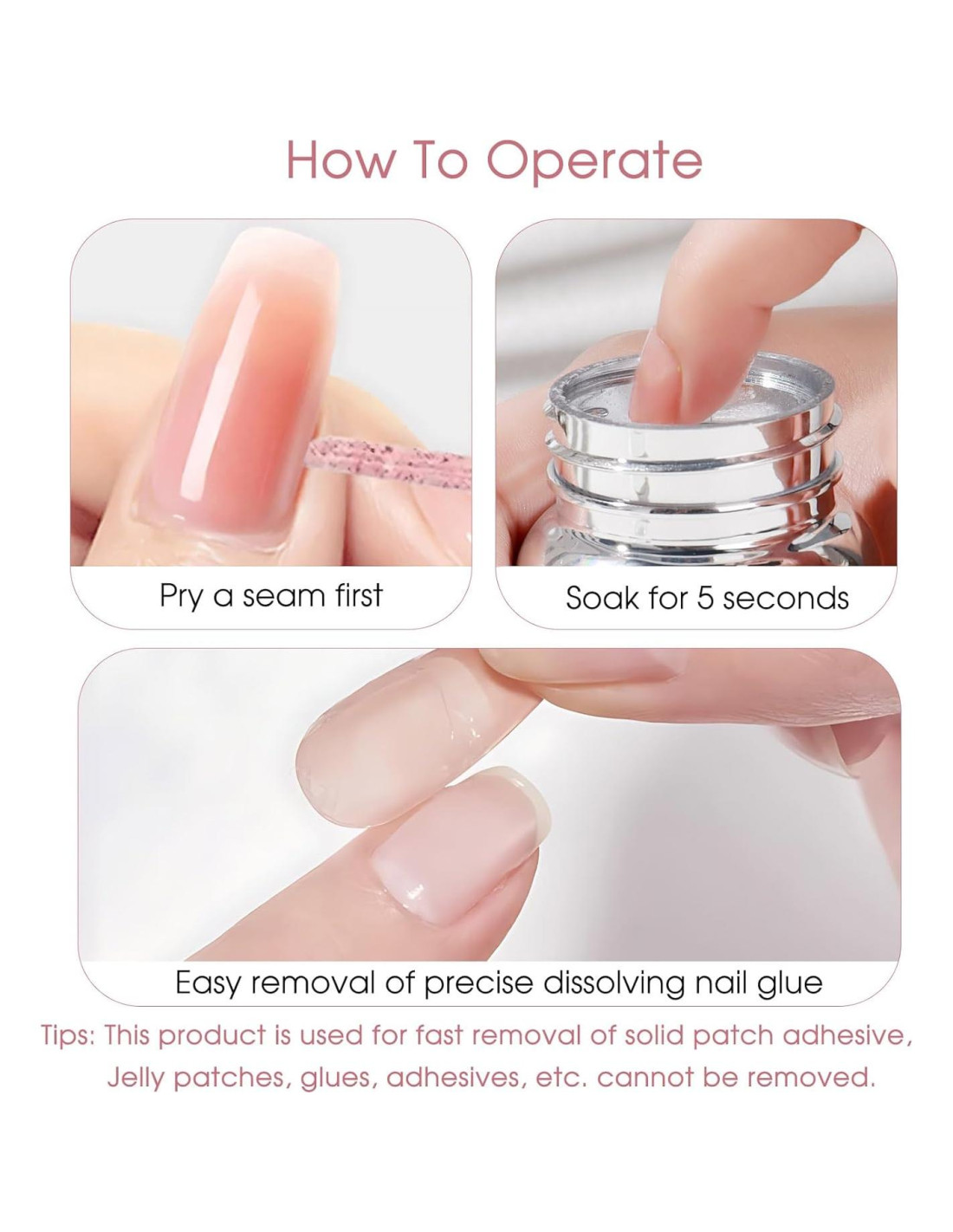 How To Operate

Pry a seam first

Soak for 5 seconds

Easy removal of precise dissolving nail glue

Tips: This product is used for fast removal of solid patch adhesive, Jelly patches, glues, adhesives, etc. cannot be removed.