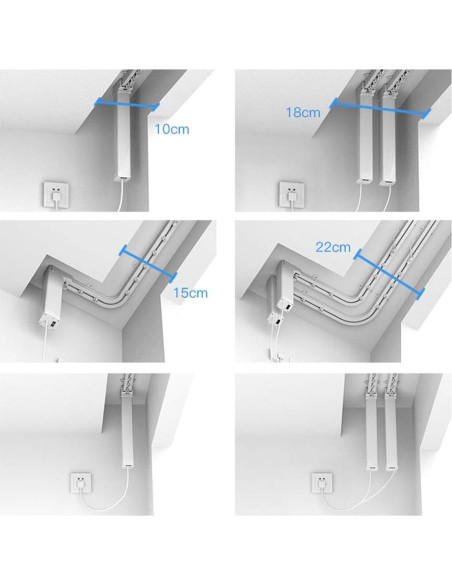 10cm

18cm

15cm

22cm