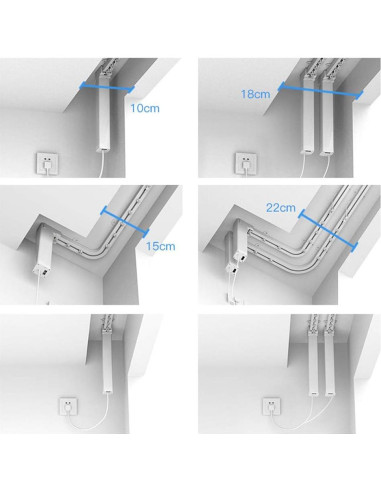 10cm

18cm

15cm

22cm