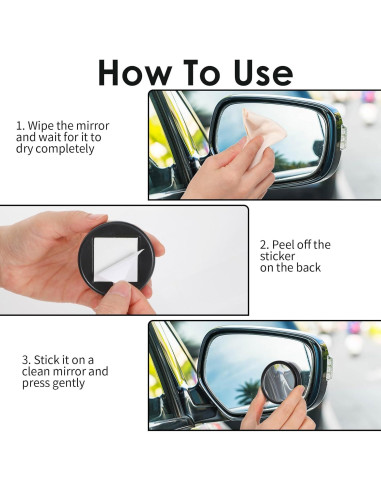 How To Use

1. Wipe the mirror and wait for it to dry completely

2. Peel off the sticker on the back

3. Stick it on a clean mirror and press gently