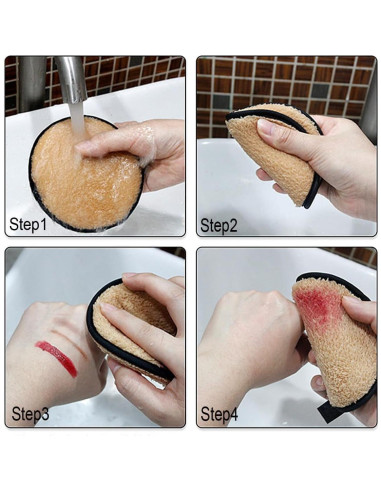 Step1

Step2

Step3

Step4