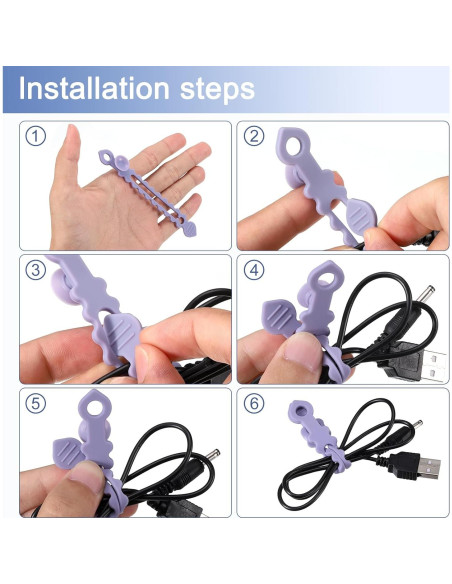 Installation steps

①

②

③

④

⑤

⑥