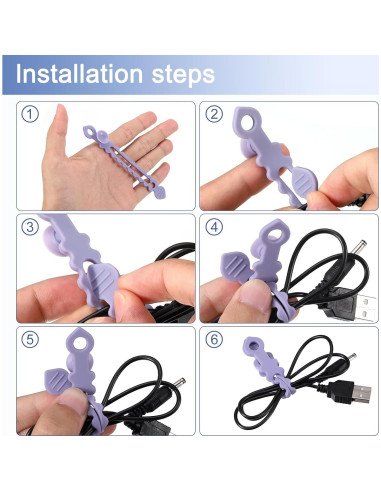 Installation steps

①

②

③

④

⑤

⑥