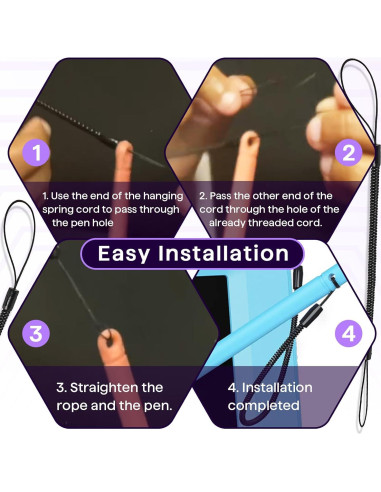 1

1. Use the end of the hanging spring cord to pass through the pen hole

2

2. Pass the other end of the cord through the hole of the already threaded cord.

Easy Installation

3

3. Straighten the rope and the pen.

4

4. Installation completed