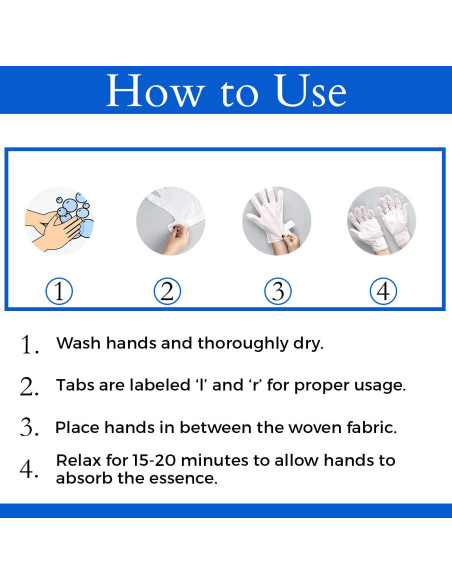 How to Use

①
②
③
④

1. Wash hands and thoroughly dry.

2. Tabs are labeled ‘l’ and ‘r’ for proper usage.

3. Place hands in between the woven fabric.

4. Relax for 15-20 minutes to allow hands to absorb the essence.